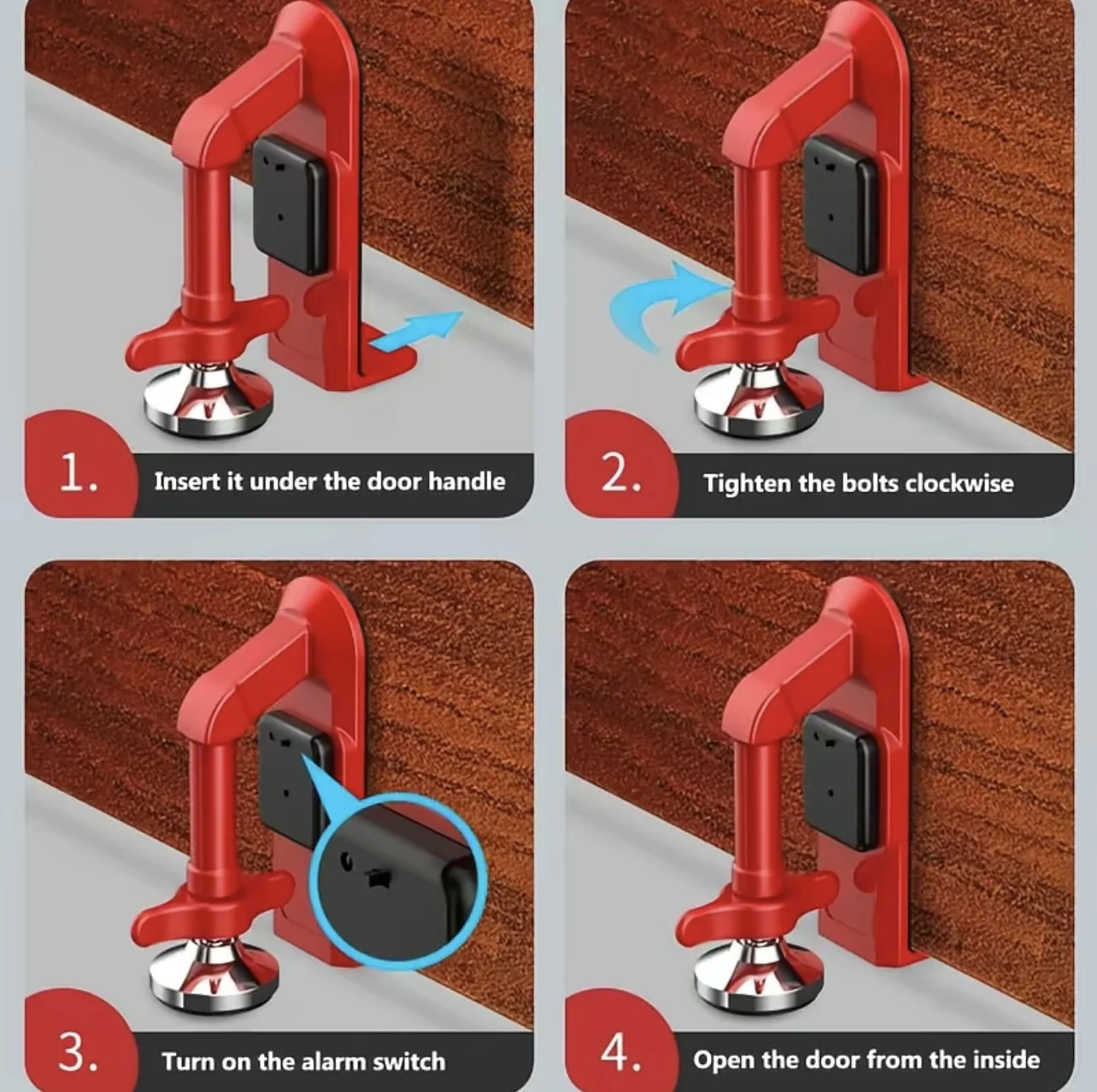 1. Insert it under the door handle

2. Tighten the bolts clockwise

3. Turn on the alarm switch

4. Open the door from the inside